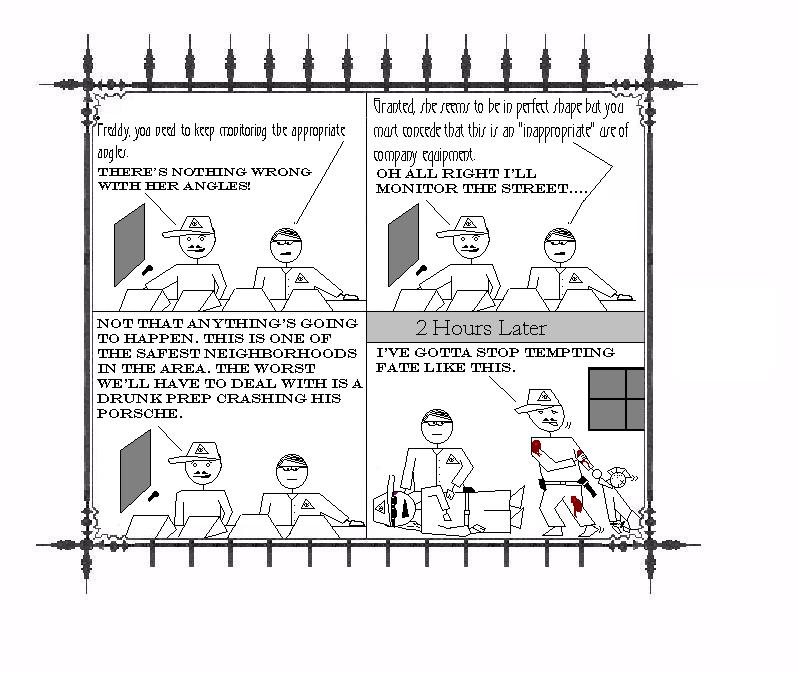 Freddy, you need to keep monitoring the appropriate angles.

THERE'S NOTHING WRONG WITH HER ANGLES!

Granted, she seems to be in perfect shape but you must concede that this is an "inappropriate" use of company equipment.

OH ALL RIGHT I'LL MONITOR THE STREET....

NOT THAT ANYTHING'S GOING TO HAPPEN. THIS IS ONE OF THE SAFEST NEIGHBORHOODS IN THE AREA. THE WORST WE'LL HAVE TO DEAL WITH IS A DRUNK PREP CRASHING HIS PORSCHE.

2 Hours Later

I'VE GOTTA STOP TEMPTING FATE LIKE THIS.