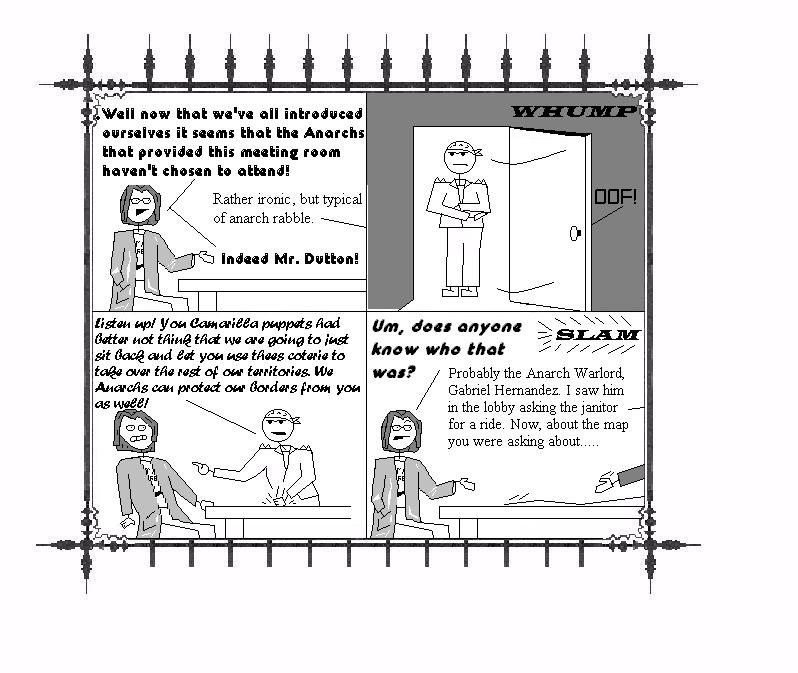 Well now that we've all introduced ourselves it seems that the Anarchs that provided this meeting room haven't chosen to attend!

Rather ironic, but typical of anarch rabble.

Indeed Mr. Dutton!

WHUMP

OOF!

Listen up! You Camarilla puppets had better not think that we are going to just sit back and let you use thees coterie to take over the rest of our territories. We Anarchs can protect our borders from you as well!

Um, does anyone know who that was?

SLAM

Probably the Anarch Warlord, Gabriel Hernandez. I saw him in the lobby asking the janitor for a ride. Now, about the map you were asking about.....